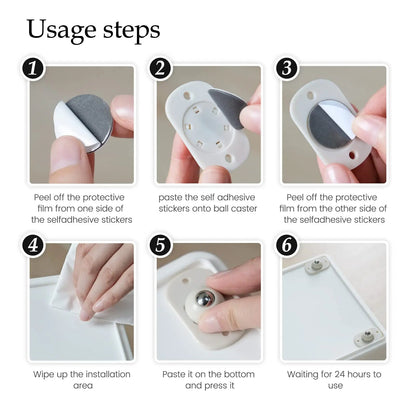 Usage steps

1

Peel off the protective film from one side of the selfadhesive stickers

2

paste the self adhesive stickers onto ball caster

3

Peel off the protective film from the other side of the selfadhesive stickers

4

Wipe up the installation area

5

Paste it on the bottom and press it

6

Waiting for 24 hours to use