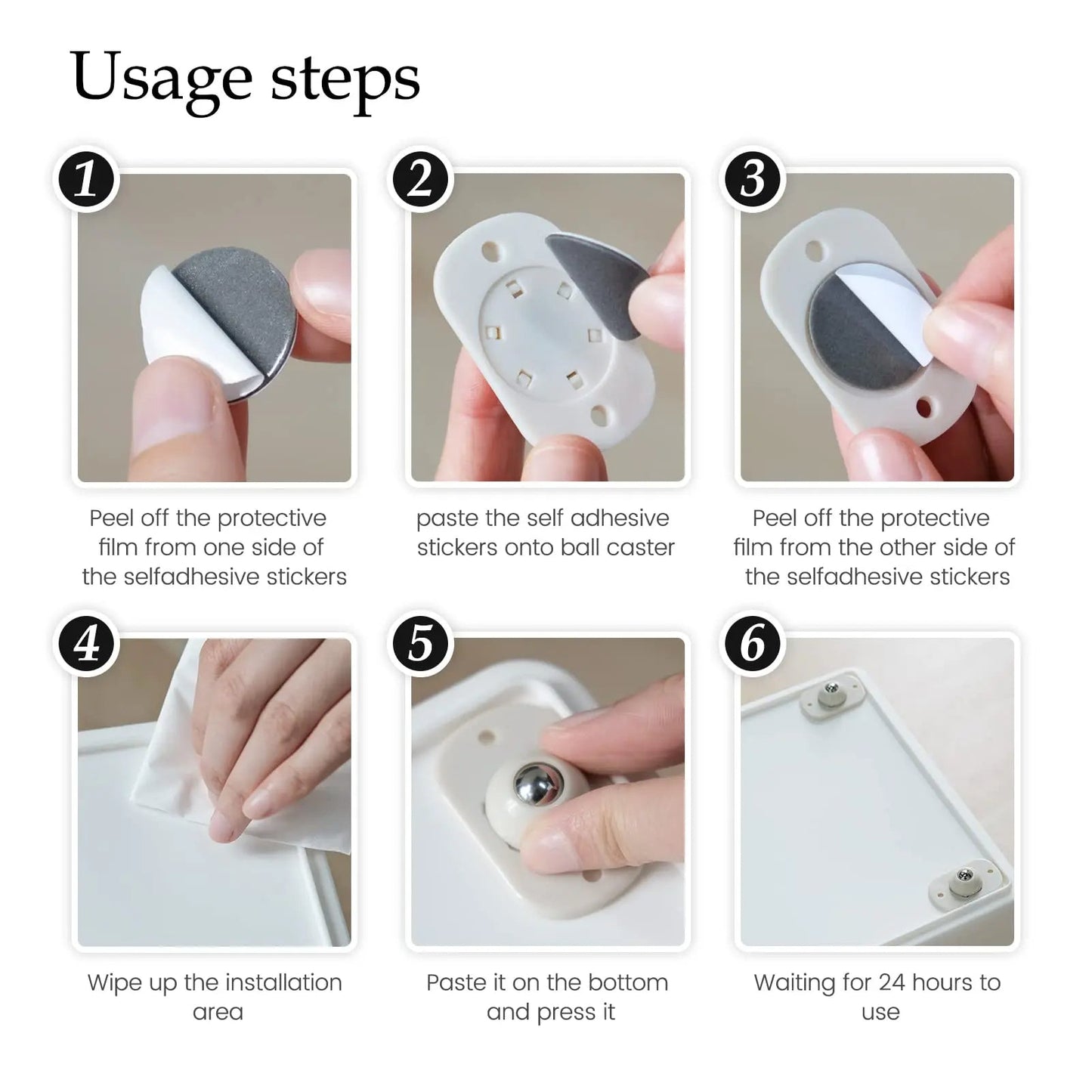 Usage steps

1

Peel off the protective film from one side of the selfadhesive stickers

2

paste the self adhesive stickers onto ball caster

3

Peel off the protective film from the other side of the selfadhesive stickers

4

Wipe up the installation area

5

Paste it on the bottom and press it

6

Waiting for 24 hours to use