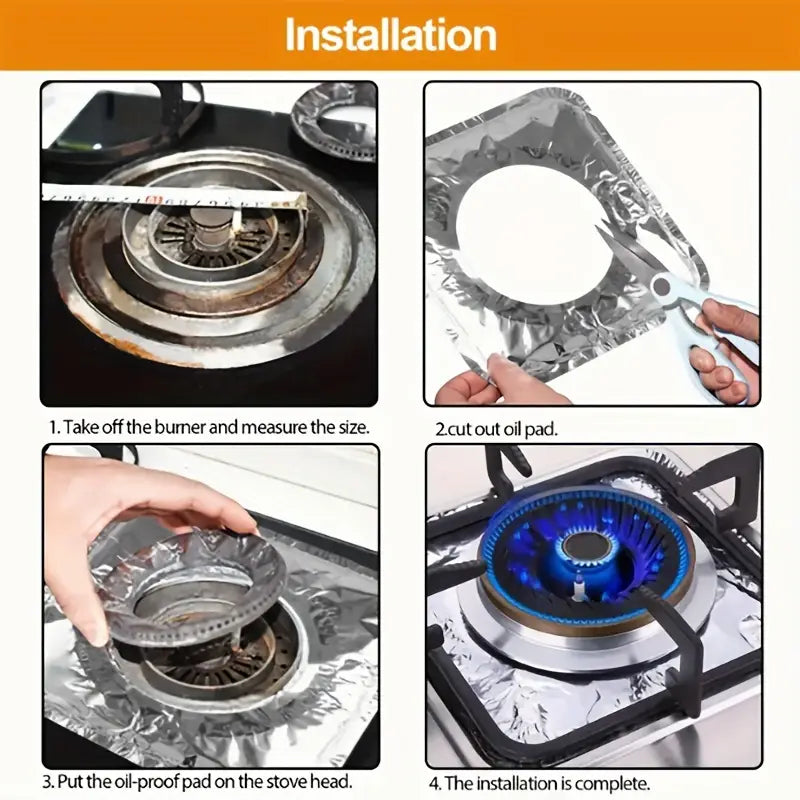 Installation

1. Take off the burner and measure the size.

2.cut out oil pad.

3. Put the oil-proof pad on the stove head.

4. The installation is complete.