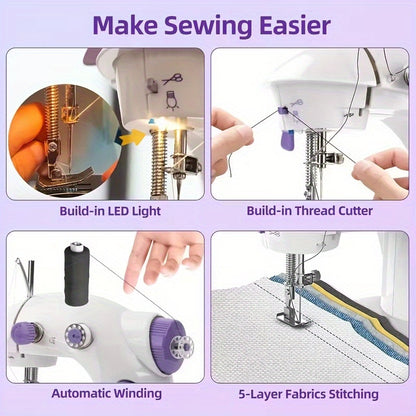 Make Sewing Easier

Build-in LED Light

Build-in Thread Cutter

Automatic Winding

5-Layer Fabrics Stitching