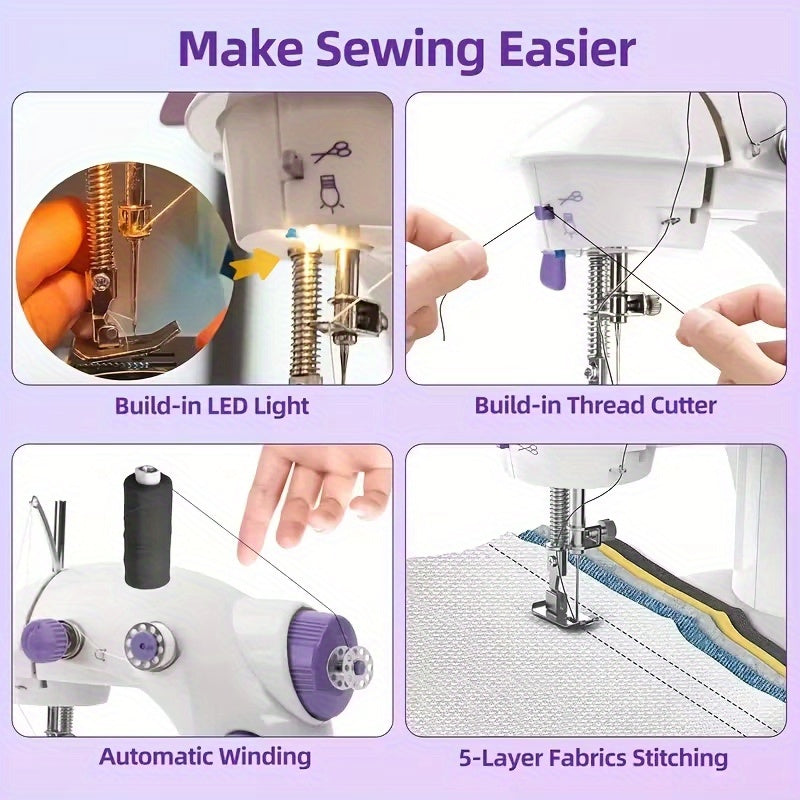 Make Sewing Easier

Build-in LED Light

Build-in Thread Cutter

Automatic Winding

5-Layer Fabrics Stitching