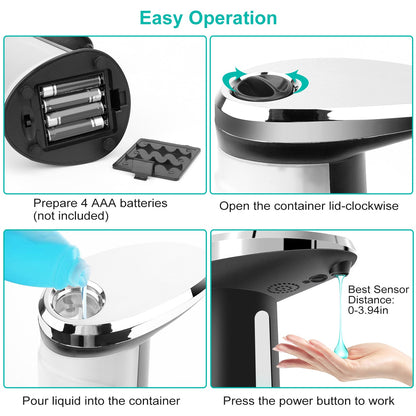 Easy Operation

Prepare 4 AAA batteries (not included)

Open the container lid-clockwise

Best Sensor Distance: 0-3.94in

Pour liquid into the container

Press the power button to work